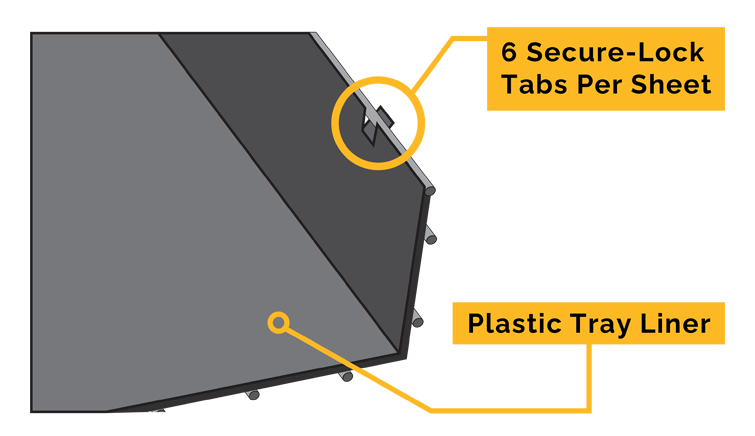 6 Secure-Lock Tabs Per Sheet

Plastic Tray Liner